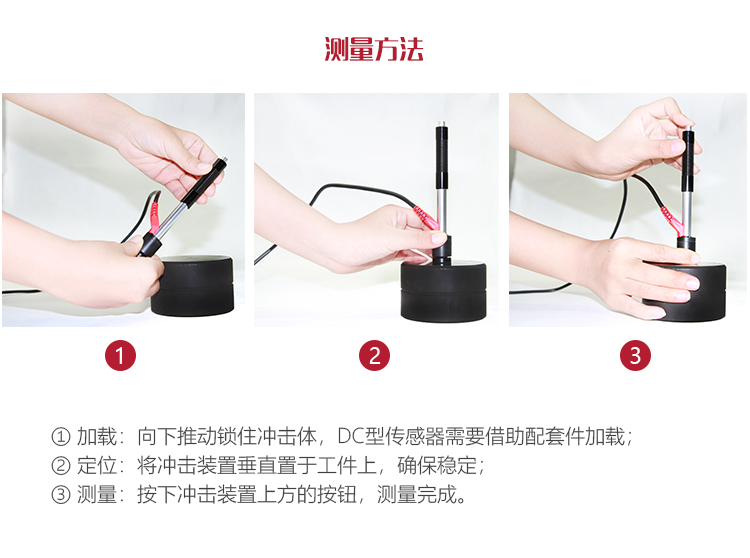 测量方法

1

2

3

① 加载：向下推动锁住冲击体，DC型传感器需要借助配套件加载；
② 定位：将冲击装置垂直置于工件上，确保稳定；
③ 测量：按下冲击装置上方的按钮，测量完成。